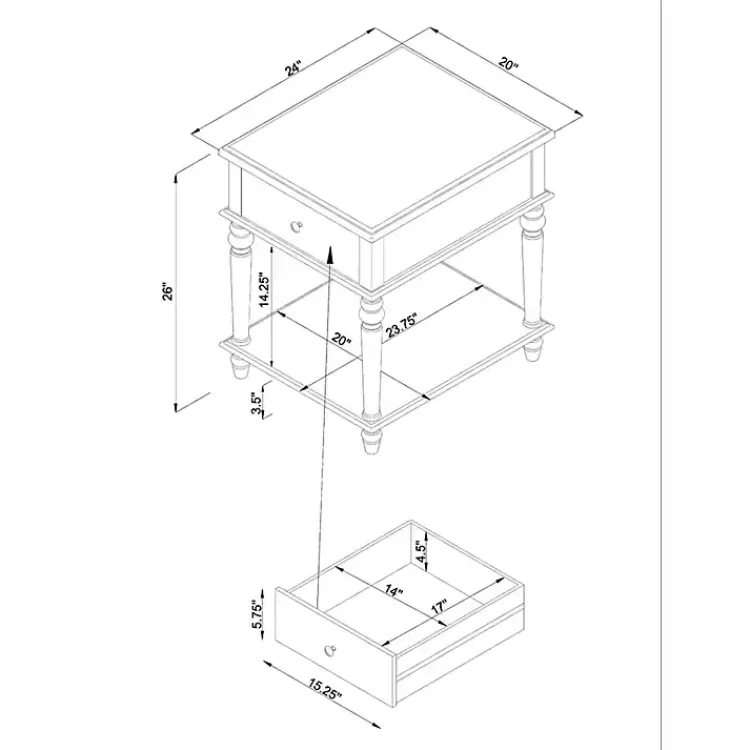 24"
20"
26"
14.25"
20"
23.75"
3.5"
4.5"
14"
17"
5.75"
15.25"