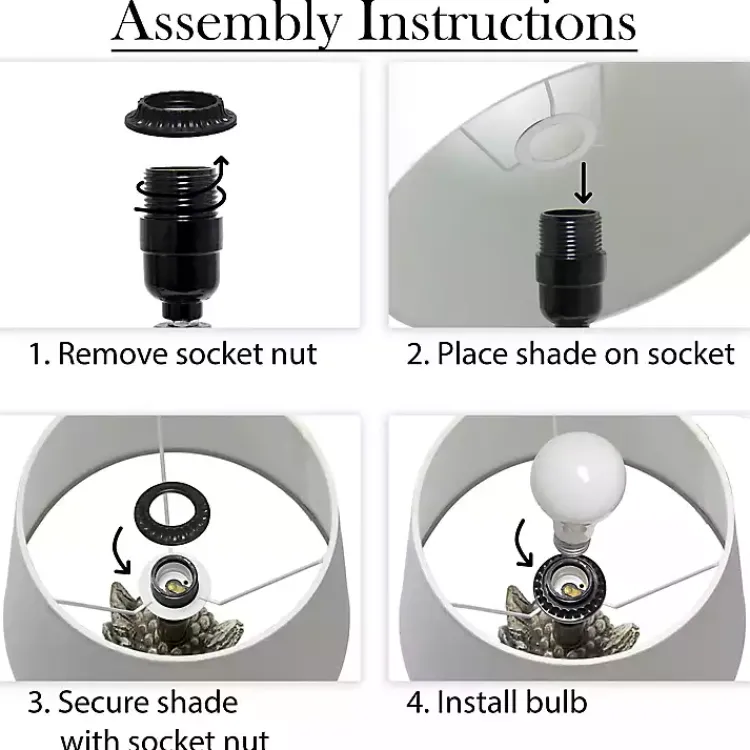 Assembly Instructions

1. Remove socket nut

2. Place shade on socket

3. Secure shade with socket nut

4. Install bulb